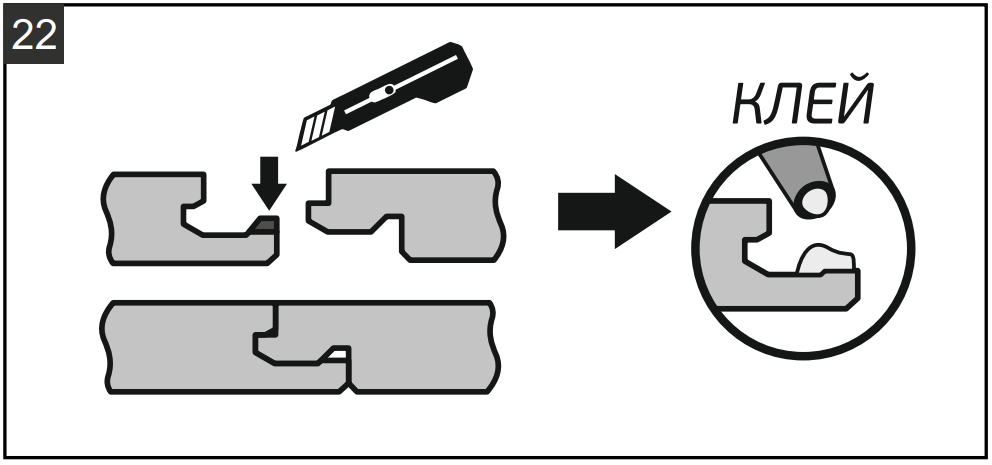 22

КЛЕЙ